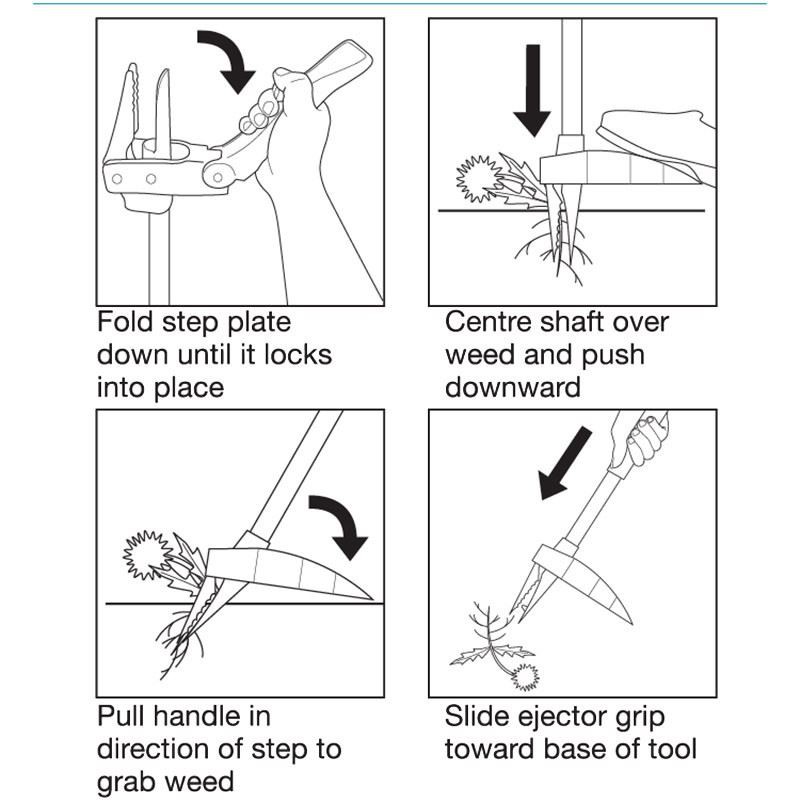 Fold step plate down until it locks into place

Centre shaft over weed and push downward

Pull handle in direction of step to grab weed

Slide ejector grip toward base of tool