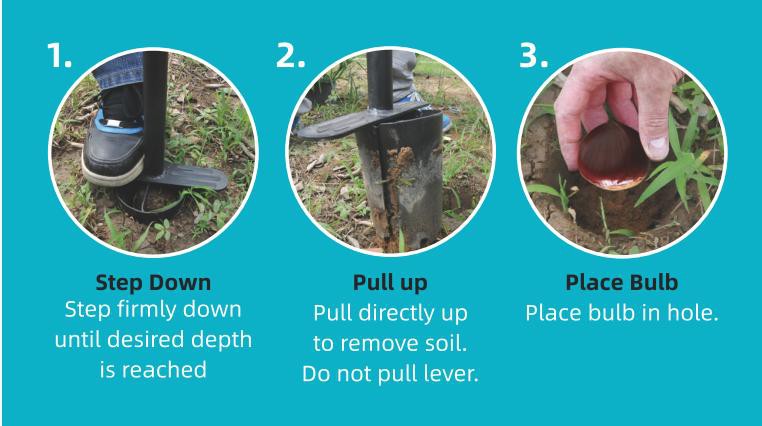 1.

Step Down
Step firmly down until desired depth is reached

2.

Pull up
Pull directly up to remove soil. Do not pull lever.

3.

Place Bulb
Place bulb in hole.